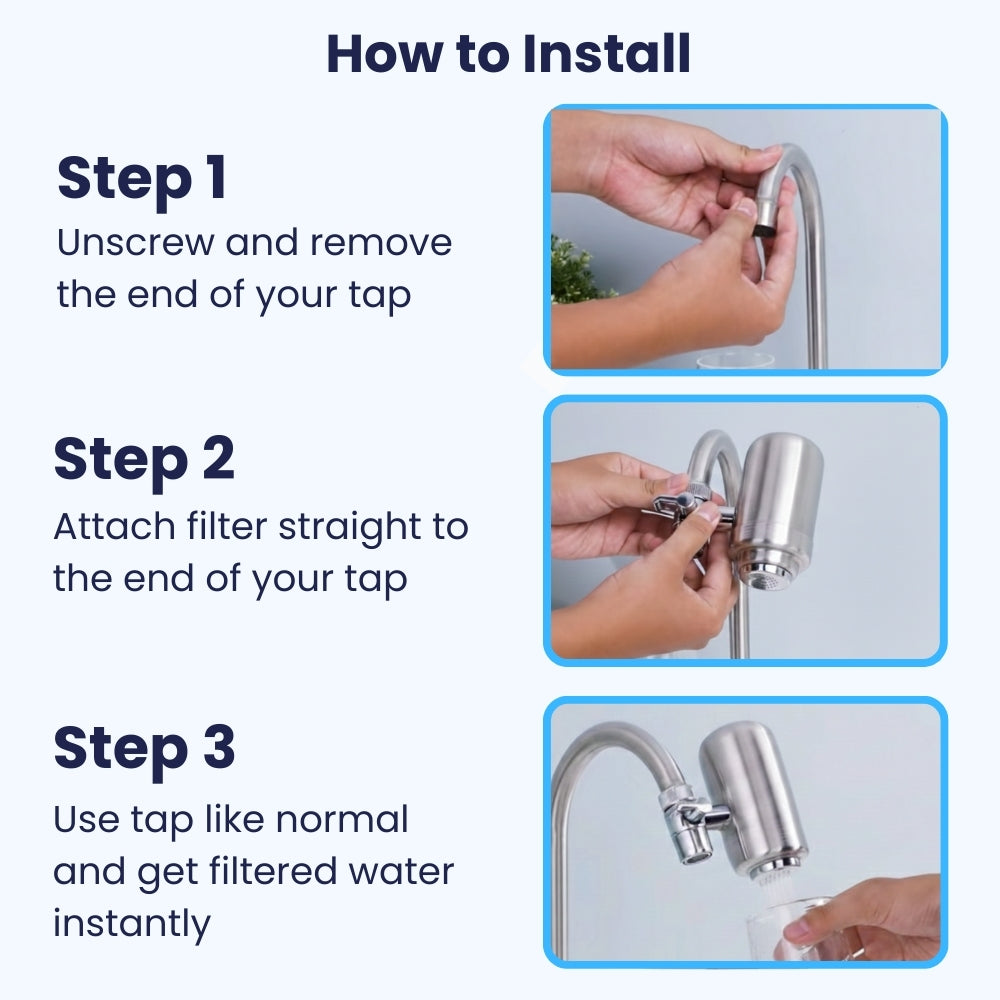 How to Install

Step 1
Unscrew and remove the end of your tap

Step 2
Attach filter straight to the end of your tap

Step 3
Use tap like normal and get filtered water instantly