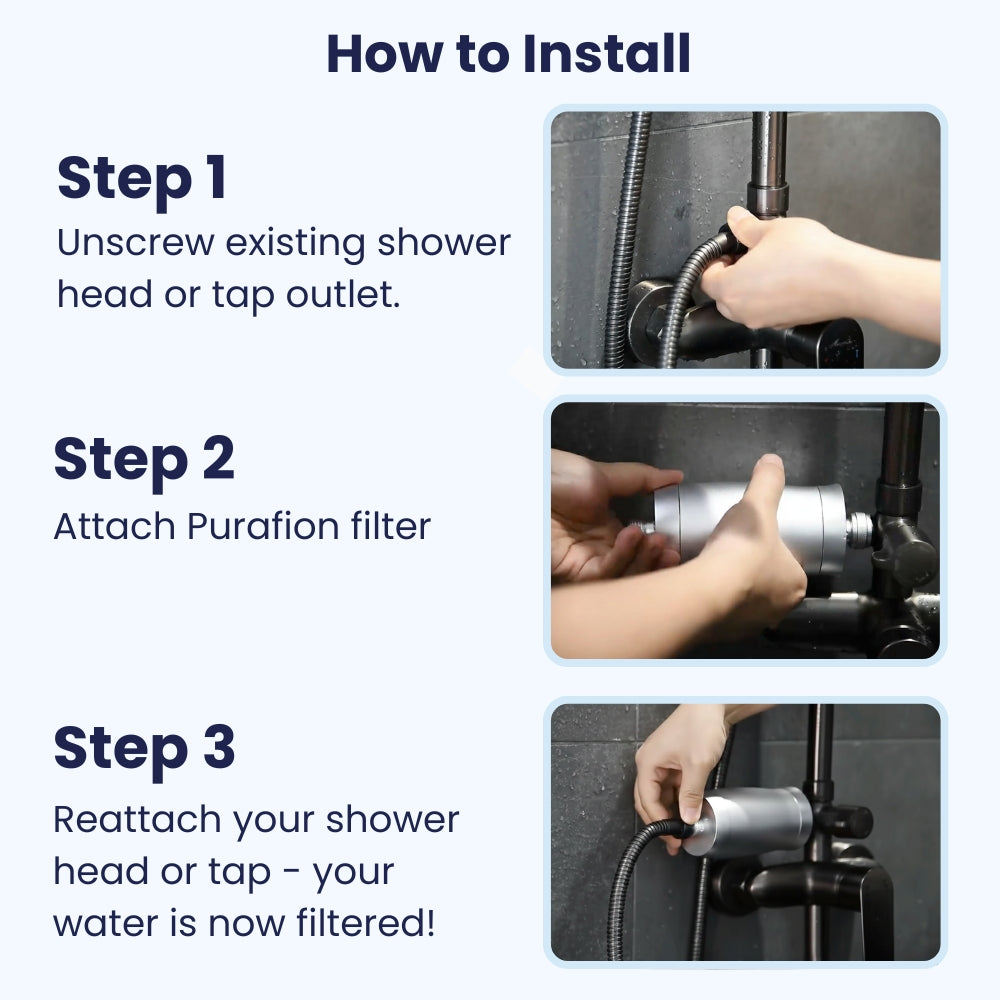 How to Install

Step 1
Unscrew existing shower head or tap outlet.

Step 2
Attach Purafion filter

Step 3
Reattach your shower head or tap - your water is now filtered!