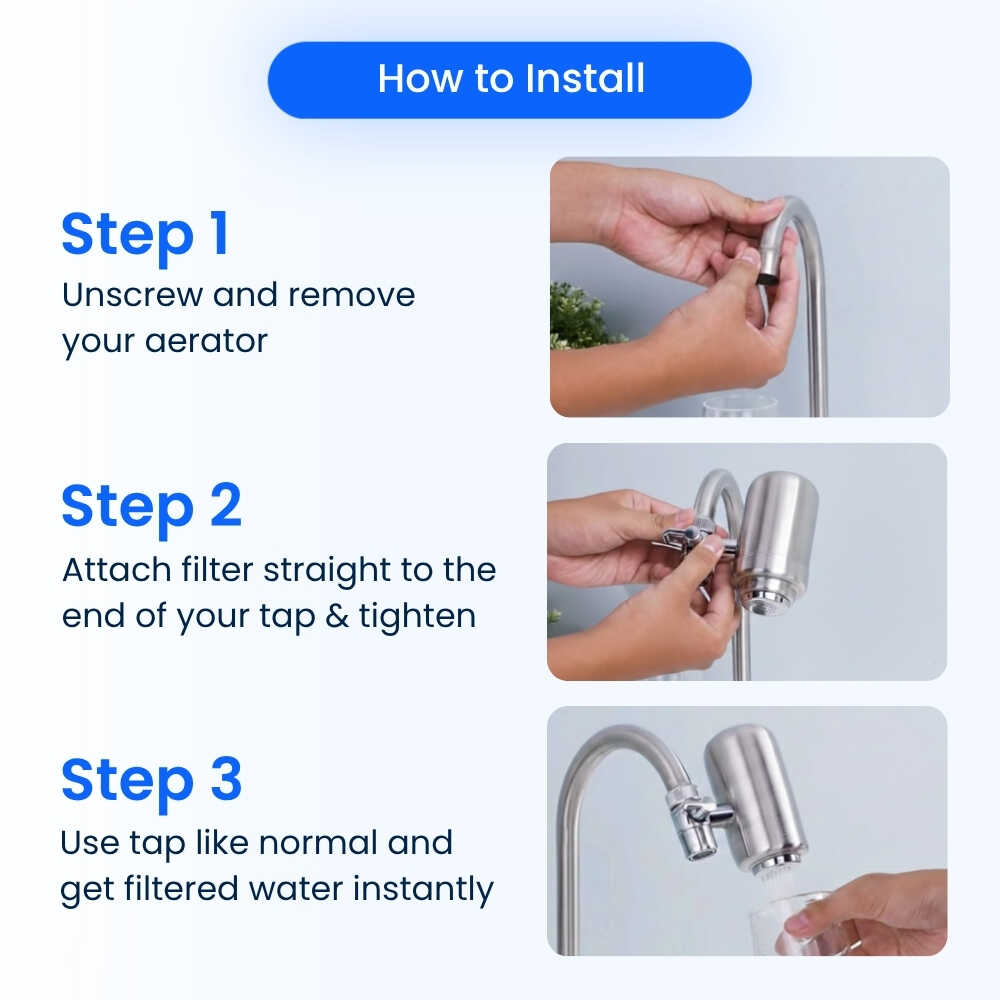 How to Install

Step 1
Unscrew and remove your aerator

Step 2
Attach filter straight to the end of your tap & tighten

Step 3
Use tap like normal and get filtered water instantly